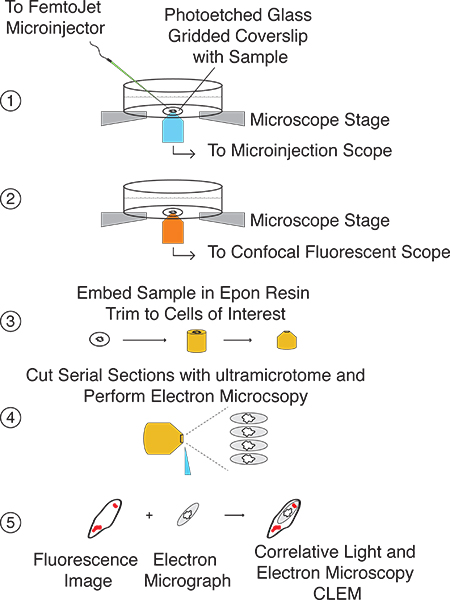 To FemtoJet Microinjector

Photoetched Glass Gridded Coverslip with Sample

①

Microscope Stage

To Microinjection Scope

②

Microscope Stage

To Confocal Fluorescent Scope

③ Embed Sample in Epon Resin Trim to Cells of Interest

④ Cut Serial Sections with ultramicrotome and Perform Electron Microcsopy

⑤

+

Fluorescence Image

Electron Micrograph

Correlative Light and Electron Microscopy CLEM