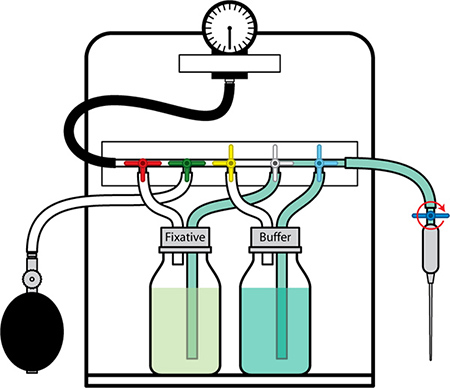 Fixative
Buffer