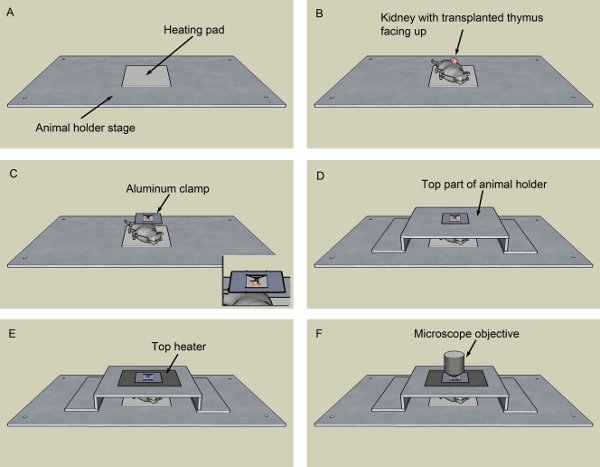 A

Heating pad

Animal holder stage

B

Kidney with transplanted thymus facing up

C

Aluminum clamp

D

Top part of animal holder

E

Top heater

F

Microscope objective