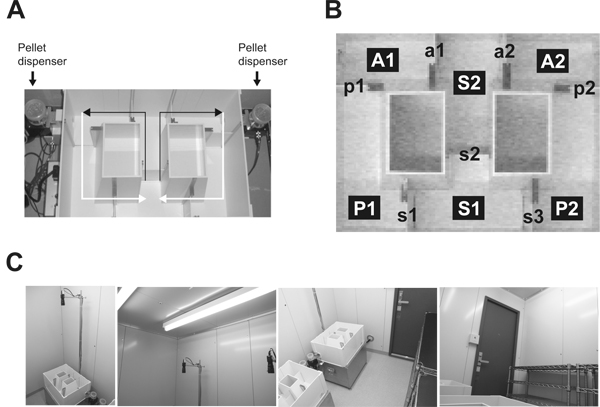 A

Pellet dispenser

Pellet dispenser

B

A1

a1

a2

A2

p1

S2

p2

s2

P1

s1

S1

s3

P2

C