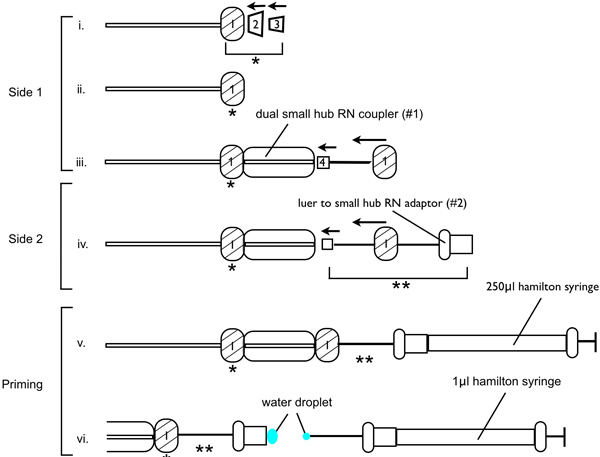 Side 1

i.
1 2 3
*

ii.
1
*

dual small hub RN coupler (#1)

iii.
1 4 1
*

Side 2

luer to small hub RN adaptor (#2)

iv.
1 1
*
**

250µl hamilton syringe

Priming

v.
1 1
* **

1µl hamilton syringe

water droplet

vi.
1
* **