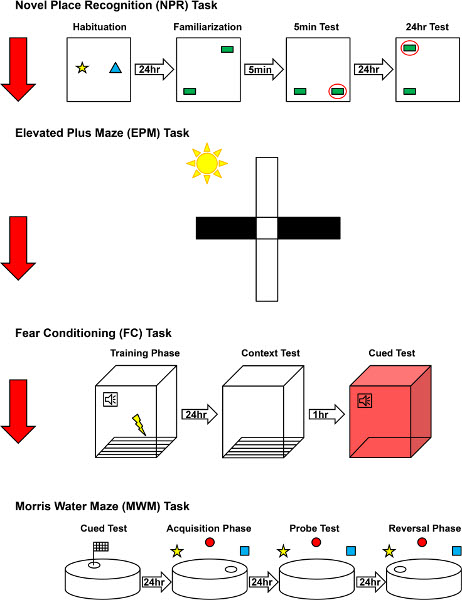 Novel Place Recognition (NPR) Task

Habituation

24hr

Familiarization

5min

5min Test

24hr

24hr Test

Elevated Plus Maze (EPM) Task

Fear Conditioning (FC) Task

Training Phase

24hr

Context Test

1hr

Cued Test

Morris Water Maze (MWM) Task

Cued Test

24hr

Acquisition Phase

24hr

Probe Test

24hr

Reversal Phase