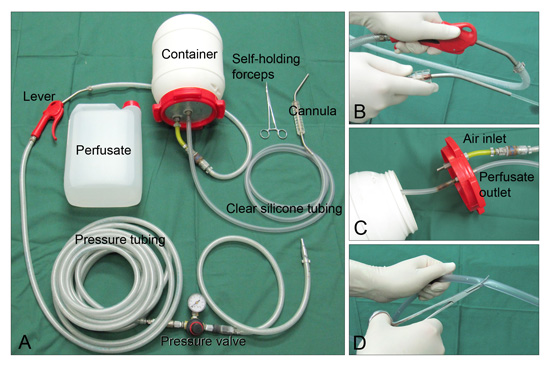 Container
Self-holding forceps
Lever
Cannula
Perfusate
Clear silicone tubing
Pressure tubing
Pressure valve
A
B
Air inlet
Perfusate outlet
C
D