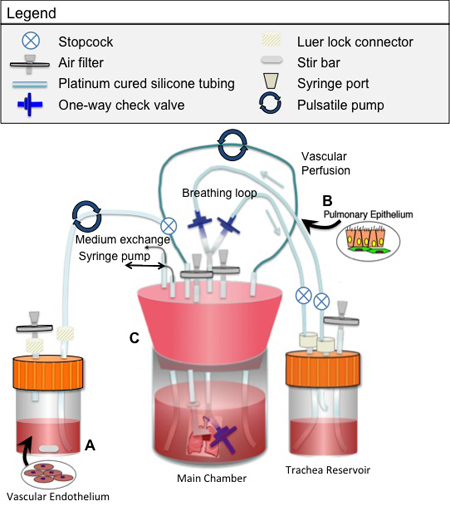 Legend

Stopcock
Air filter
Platinum cured silicone tubing
One-way check valve
Luer lock connector
Stir bar
Syringe port
Pulsatile pump

Vascular Perfusion

Breathing loop

B
Pulmonary Epithelium

Medium exchange
Syringe pump

C

A

Vascular Endothelium

Main Chamber

Trachea Reservoir