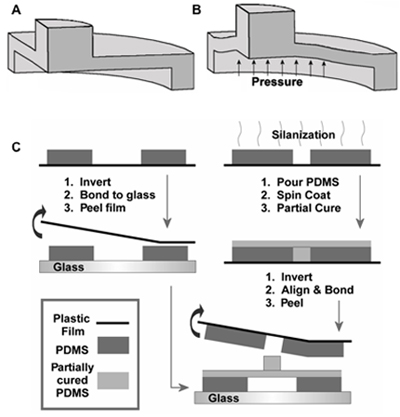 A

B

Pressure

C

Silanization

1. Invert
2. Bond to glass
3. Peel film

1. Pour PDMS
2. Spin Coat
3. Partial Cure

Glass

1. Invert
2. Align & Bond
3. Peel

Plastic Film

PDMS

Partially cured PDMS

Glass