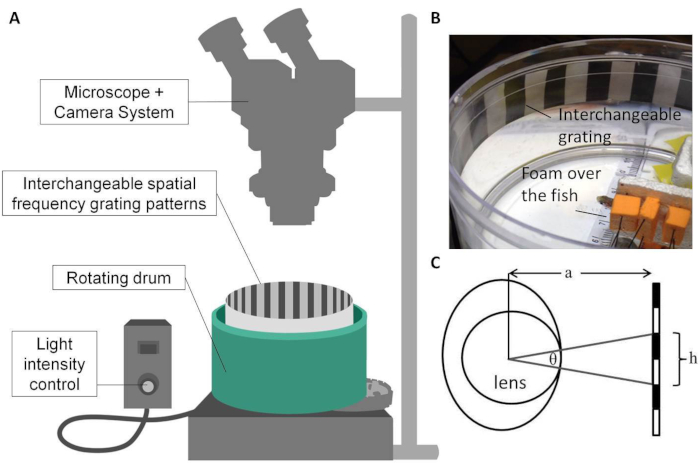 A

Microscope + Camera System

Interchangeable spatial frequency grating patterns

Rotating drum

Light intensity control

B

Interchangeable grating

Foam over the fish

C

a

$\theta$

lens

h