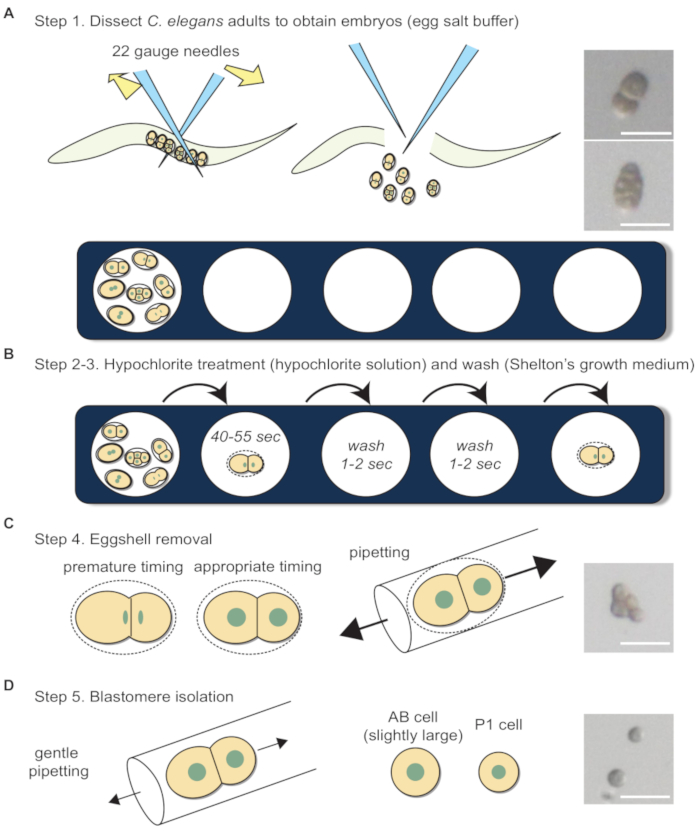 A

Step 1. Dissect C. elegans adults to obtain embryos (egg salt buffer)

22 gauge needles

B

Step 2-3. Hypochlorite treatment (hypochlorite solution) and wash (Shelton's growth medium)

40-55 sec

wash 1-2 sec

wash 1-2 sec

C

Step 4. Eggshell removal

premature timing

appropriate timing

pipetting

D

Step 5. Blastomere isolation

gentle pipetting

AB cell (slightly large)

P1 cell