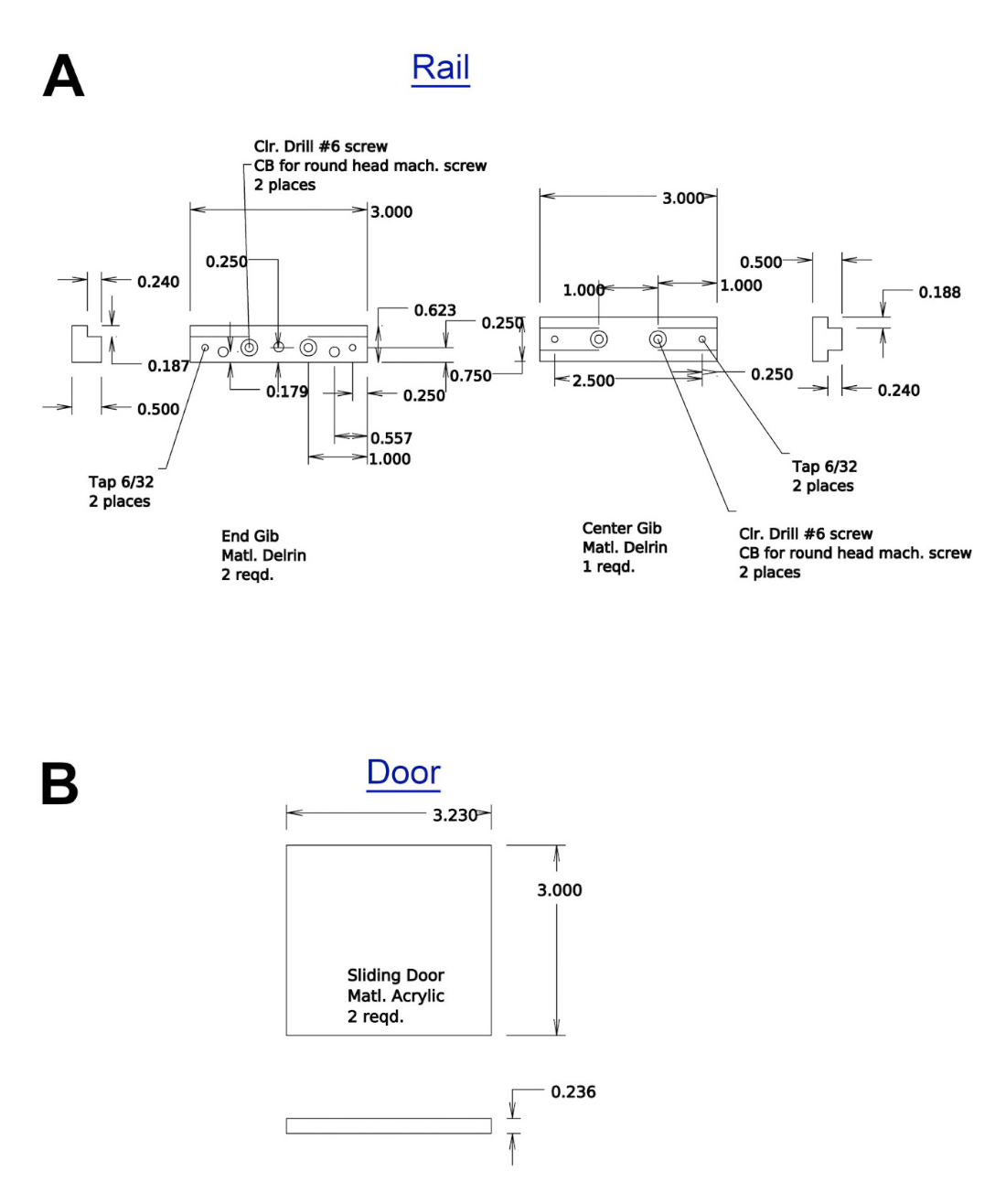 A

Rail

Clr. Drill #6 screw
CB for round head mach. screw
2 places

3.000

0.250

0.240

0.623

0.250

0.187

0.179

0.250

0.750

0.500

0.557

1.000

Tap 6/32
2 places

End Gib
Matl. Delrin
2 reqd.

3.000

0.500

1.000

1.000

0.188

2.500

0.250

0.240

Tap 6/32
2 places

Center Gib
Matl. Delrin
1 reqd.

Clr. Drill #6 screw
CB for round head mach. screw
2 places

B

Door

3.230

3.000

Sliding Door
Matl. Acrylic
2 reqd.

0.236