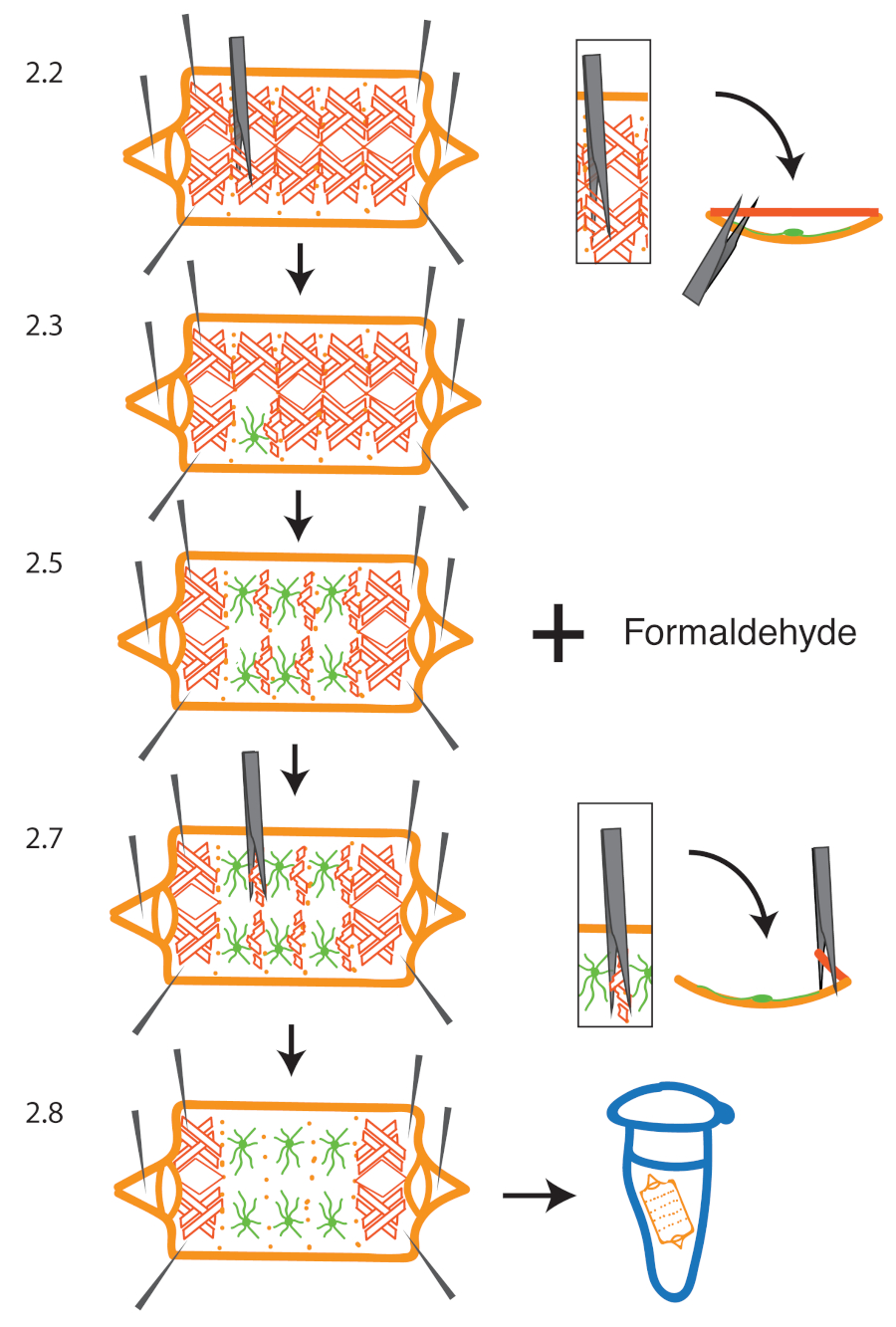 2.2

2.3

2.5

Formaldehyde

2.7

2.8