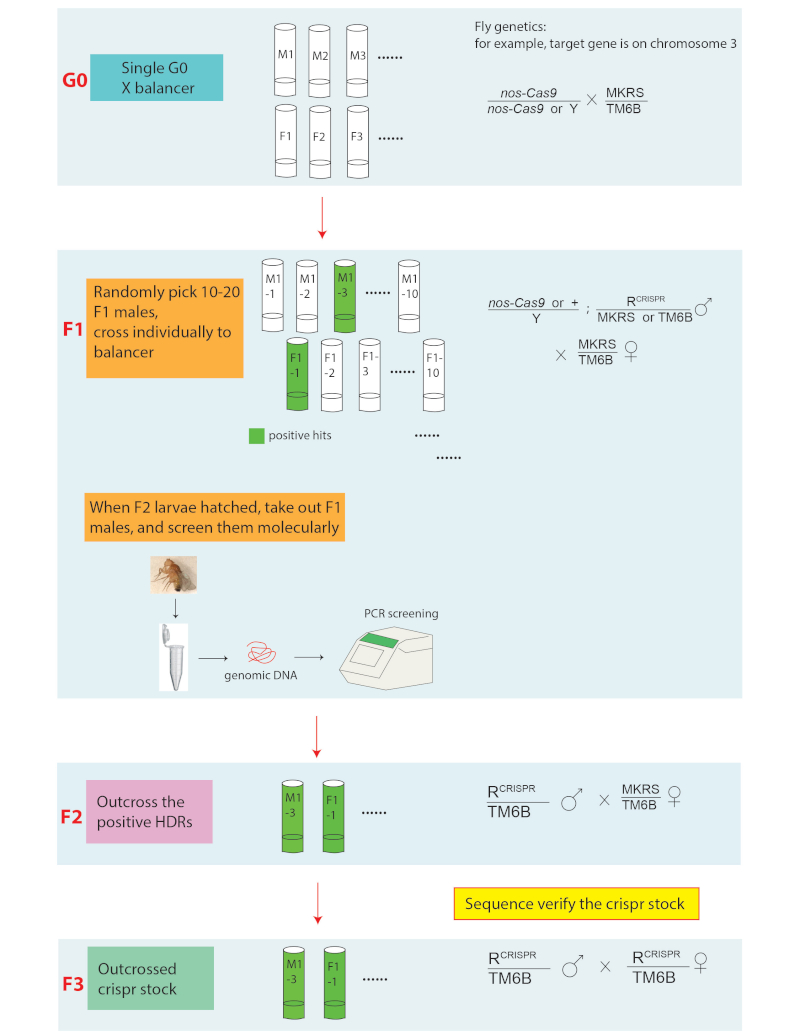 G0

Single G0
X balancer

M1 M2 M3 ......
F1 F2 F3 ......

Fly genetics:
for example, target gene is on chromosome 3

$\frac{nos\text{-}Cas9}{nos\text{-}Cas9 \text{ or } Y} \times \frac{MKRS}{TM6B}$

F1

Randomly pick 10-20 F1 males, cross individually to balancer

M1 -1 M1 -2 M1 -3 ...... M1 -10
F1 -1 F1 -2 F1- 3 ...... F1- 10

positive hits

......
......

$\frac{nos\text{-}Cas9 \text{ or } +}{Y}$ ; $\frac{R^{CRISPR}}{MKRS \text{ or } TM6B}$ ♂

$\times \frac{MKRS}{TM6B}$ ♀

When F2 larvae hatched, take out F1 males, and screen them molecularly

genomic DNA

PCR screening

F2

Outcross the positive HDRs

M1 -3 F1 -1 ......

$\frac{R^{CRISPR}}{TM6B}$ ♂ $\times \frac{MKRS}{TM6B}$ ♀

Sequence verify the crispr stock

F3

Outcrossed crispr stock

M1 -3 F1 -1 ......

$\frac{R^{CRISPR}}{TM6B}$ ♂ $\times \frac{R^{CRISPR}}{TM6B}$ ♀