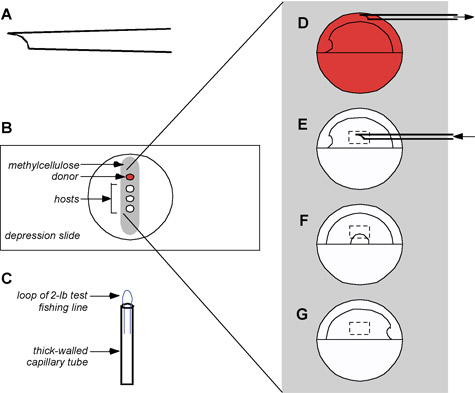 A

B

methylcellulose

donor

hosts

depression slide

C

loop of 2-lb test fishing line

thick-walled capillary tube

D

E

F

G