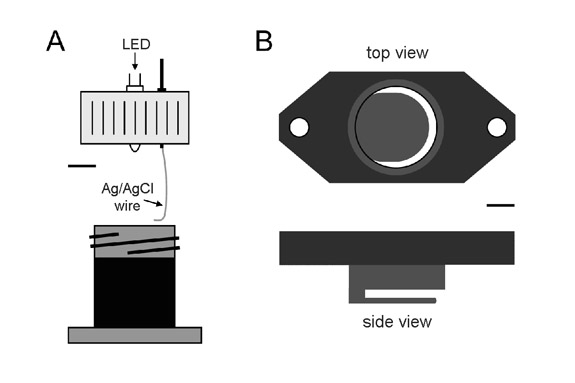 A

LED

Ag/AgCl wire

B

top view

side view