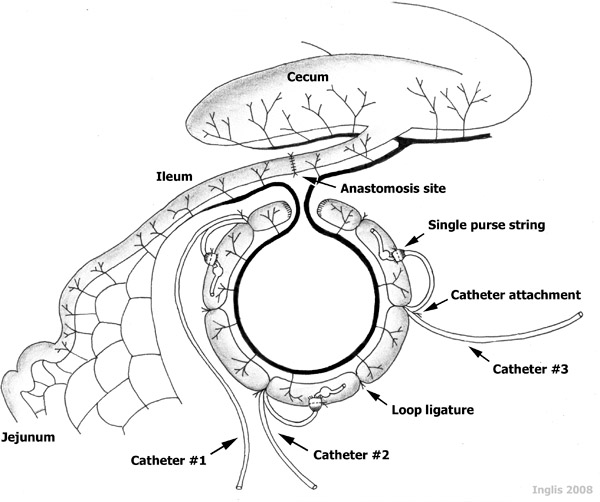 Cecum

Ileum

Anastomosis site

Single purse string

Catheter attachment

Catheter #3

Loop ligature

Jejunum

Catheter #1

Catheter #2

Inglis 2008