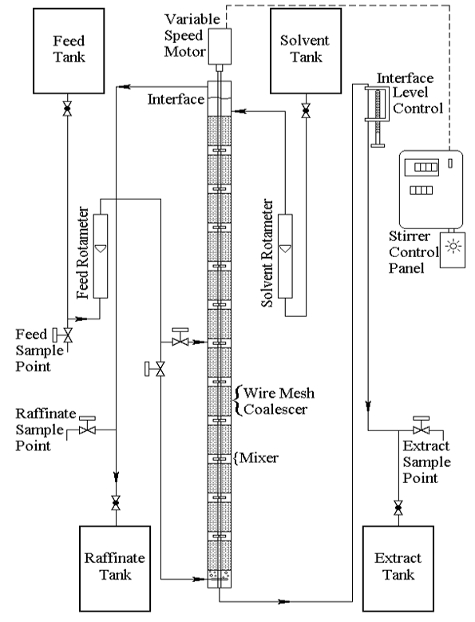 Feed Tank

Variable Speed Motor

Solvent Tank

Interface

Interface Level Control

Feed Rotameter

Solvent Rotameter

Stirrer Control Panel

Feed Sample Point

Wire Mesh Coalescer

Raffinate Sample Point

Mixer

Extract Sample Point

Raffinate Tank

Extract Tank