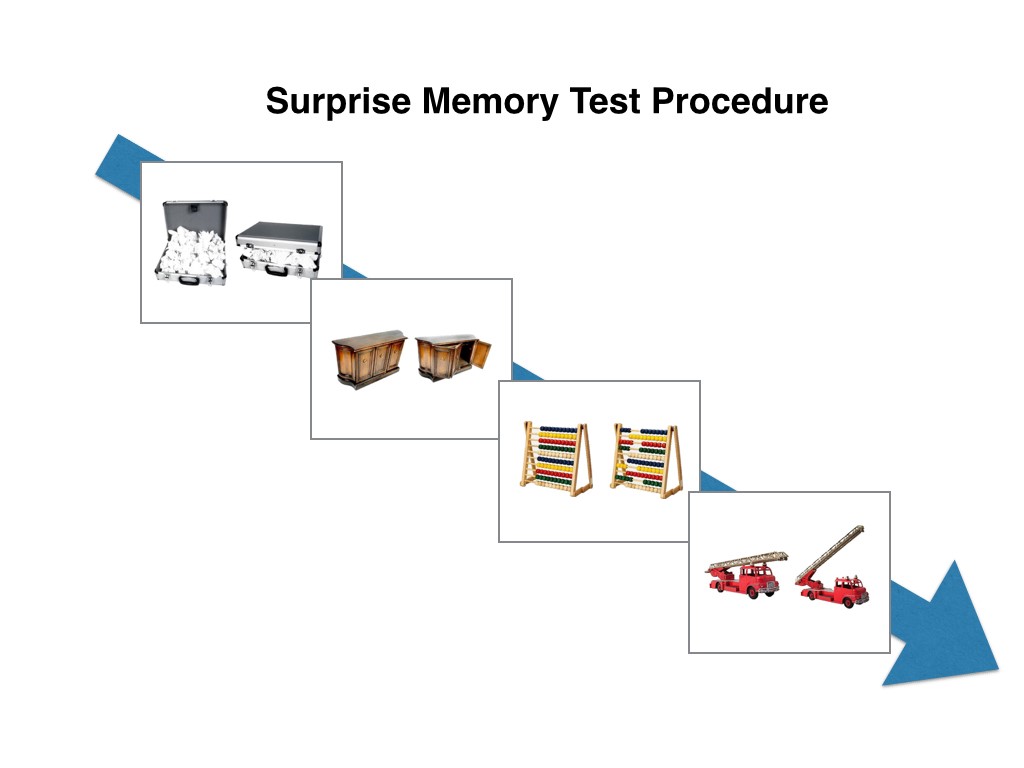 Surprise Memory Test Procedure